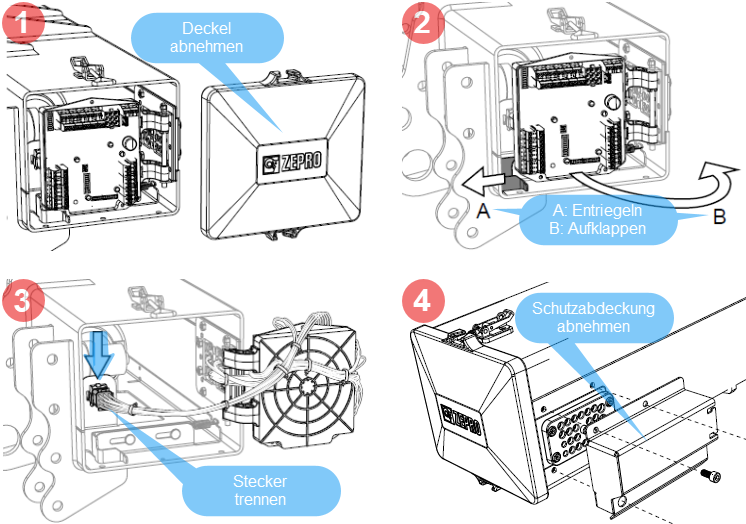 1

Deckel abnehmen

ZEPRO

2

A

A: Entriegeln
B: Aufklappen

B

3

Stecker trennen

4

Schutzabdeckung abnehmen

ZEPRO